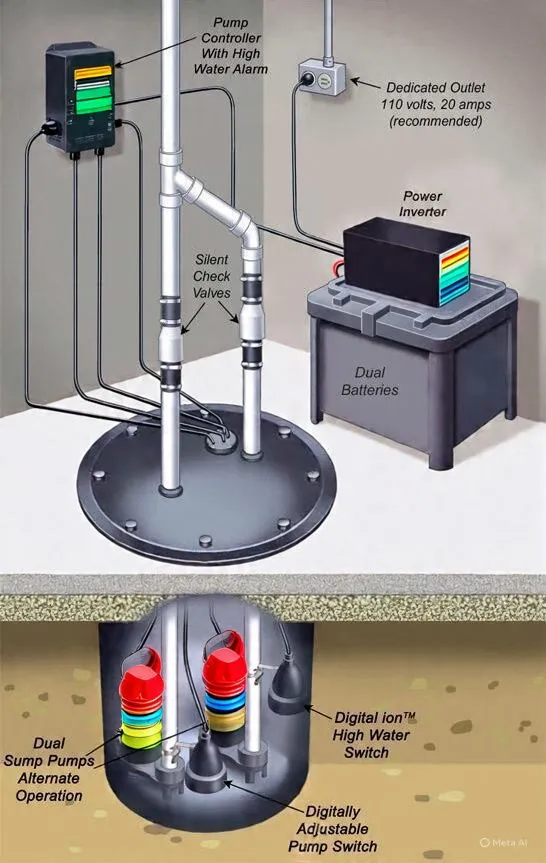 Pump Controller With High Water Alarm

Dedicated Outlet 110 volts, 20 amps (recommended)

Power Inverter

Silent Check Valves

Dual Batteries

Dual Sump Pumps Alternate Operation

Digital ion™ High Water Switch

Digitally Adjustable Pump Switch

Meta AI